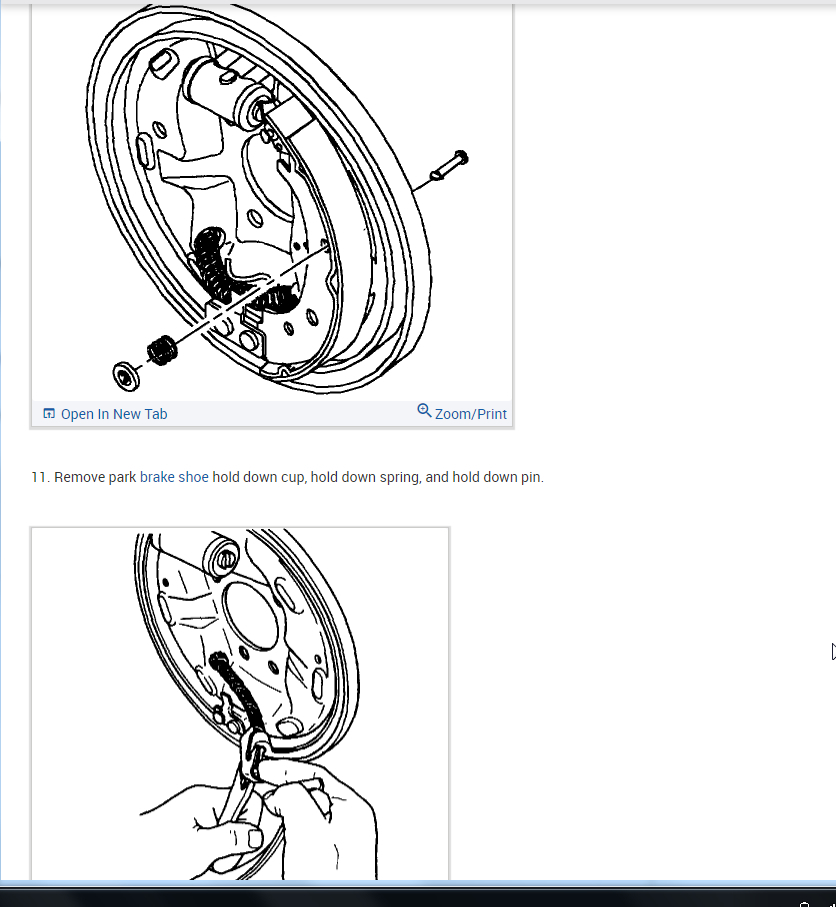 Open In New Tab

Zoom/Print

11. Remove park brake shoe hold down cup, hold down spring, and hold down pin.