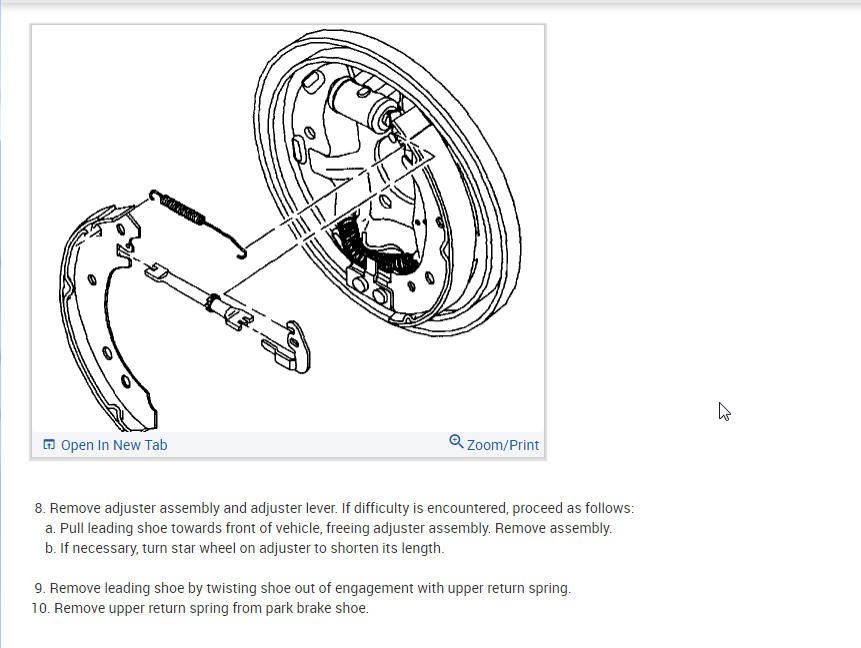 Open In New Tab
Zoom/Print

8. Remove adjuster assembly and adjuster lever. If difficulty is encountered, proceed as follows:
a. Pull leading shoe towards front of vehicle, freeing adjuster assembly. Remove assembly.
b. If necessary, turn star wheel on adjuster to shorten its length.

9. Remove leading shoe by twisting shoe out of engagement with upper return spring.
10. Remove upper return spring from park brake shoe.