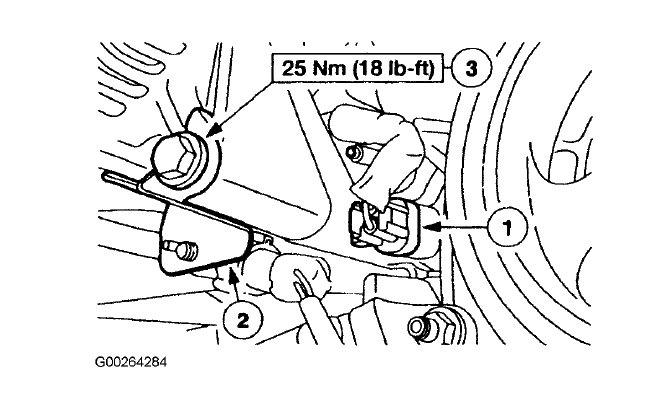 25 Nm (18 lb-ft)
3
1
2
G00264284