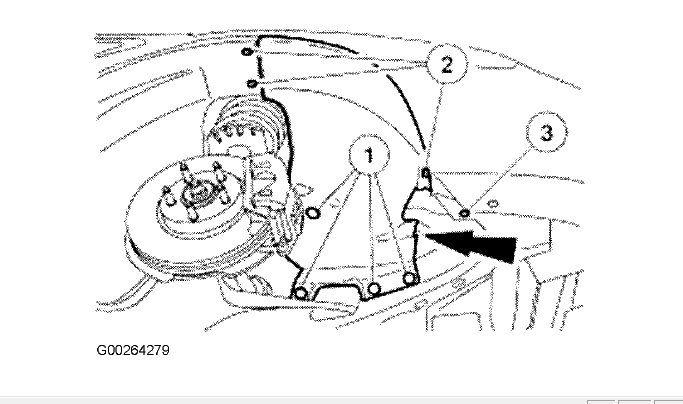 2
3
1
G00264279