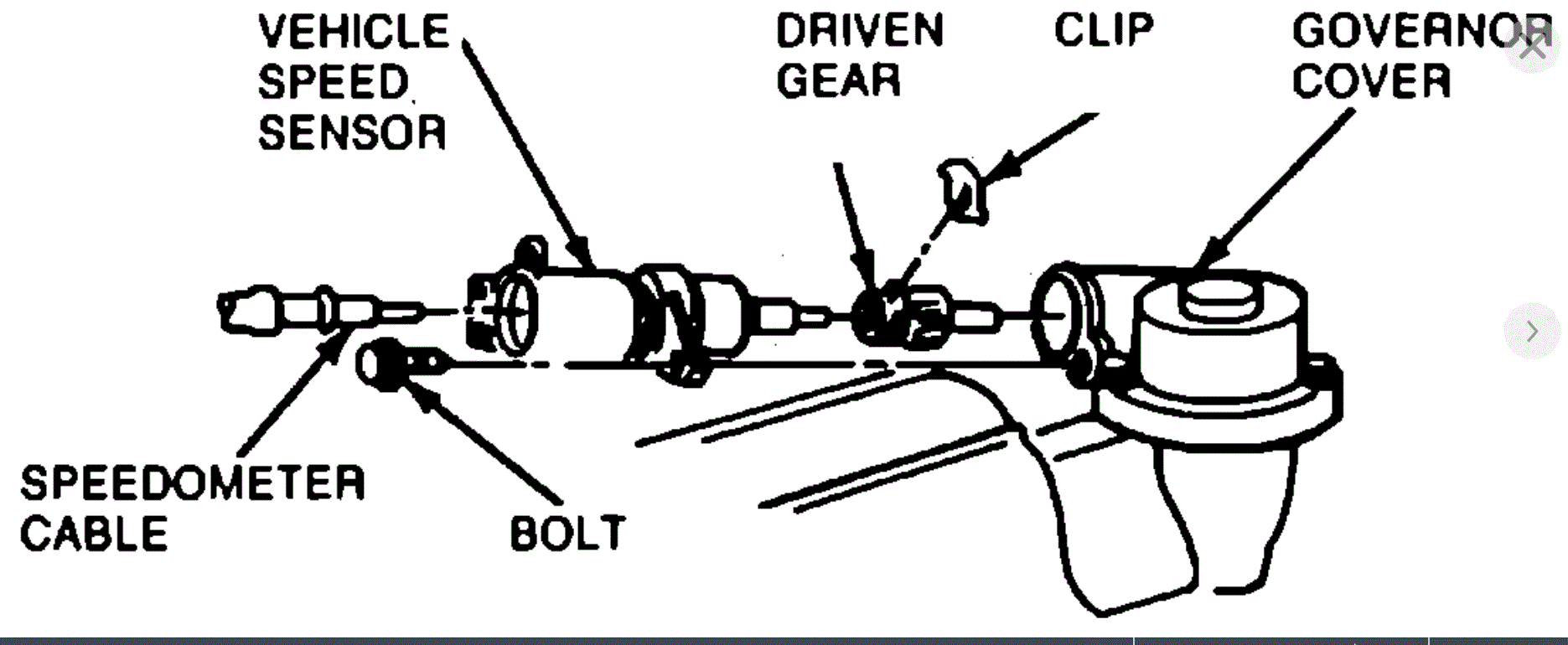 VEHICLE SPEED SENSOR

DRIVEN GEAR

CLIP

GOVERNOR COVER

SPEEDOMETER CABLE

BOLT