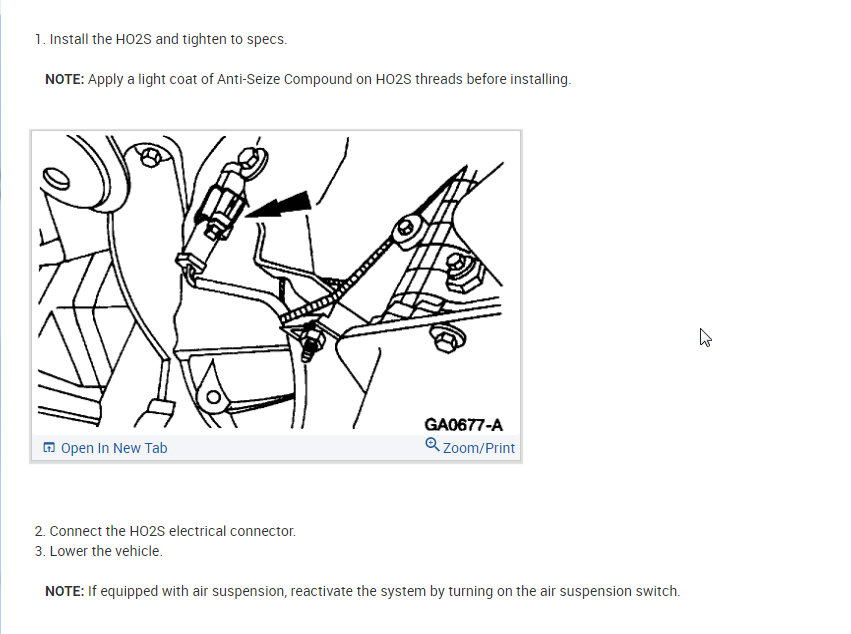 1. Install the HO2S and tighten to specs.

NOTE: Apply a light coat of Anti-Seize Compound on HO2S threads before installing.

GA0677-A

Open In New Tab

Zoom/Print

2. Connect the HO2S electrical connector.
3. Lower the vehicle.

NOTE: If equipped with air suspension, reactivate the system by turning on the air suspension switch.