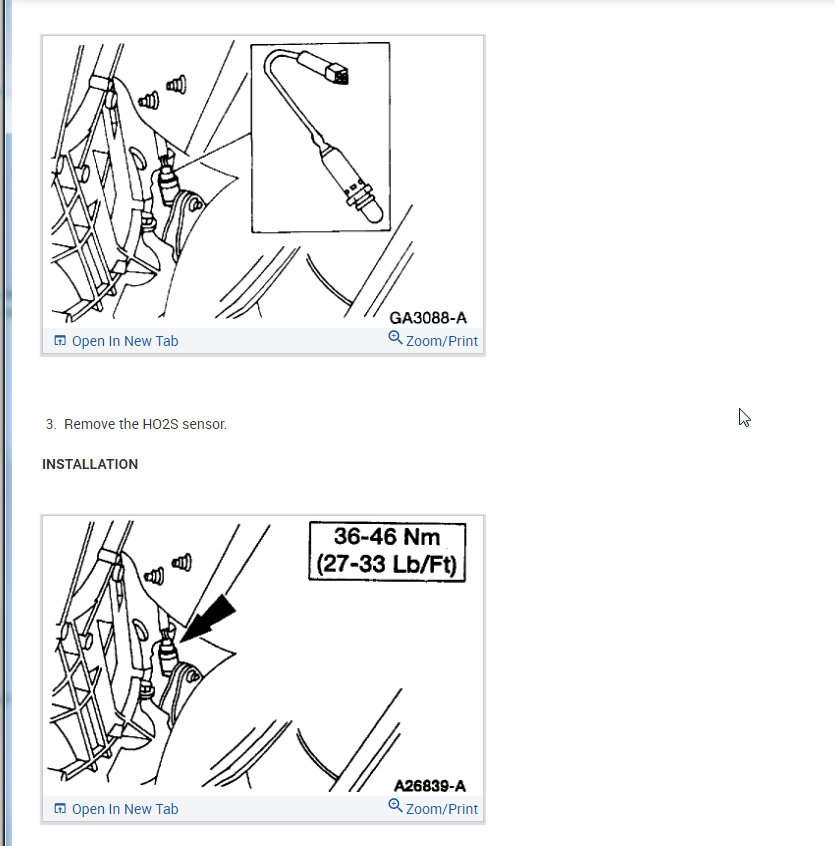 GA3088-A

Open In New Tab

Zoom/Print

3. Remove the HO2S sensor.

INSTALLATION

36-46 Nm
(27-33 Lb/Ft)

A26839-A

Open In New Tab

Zoom/Print