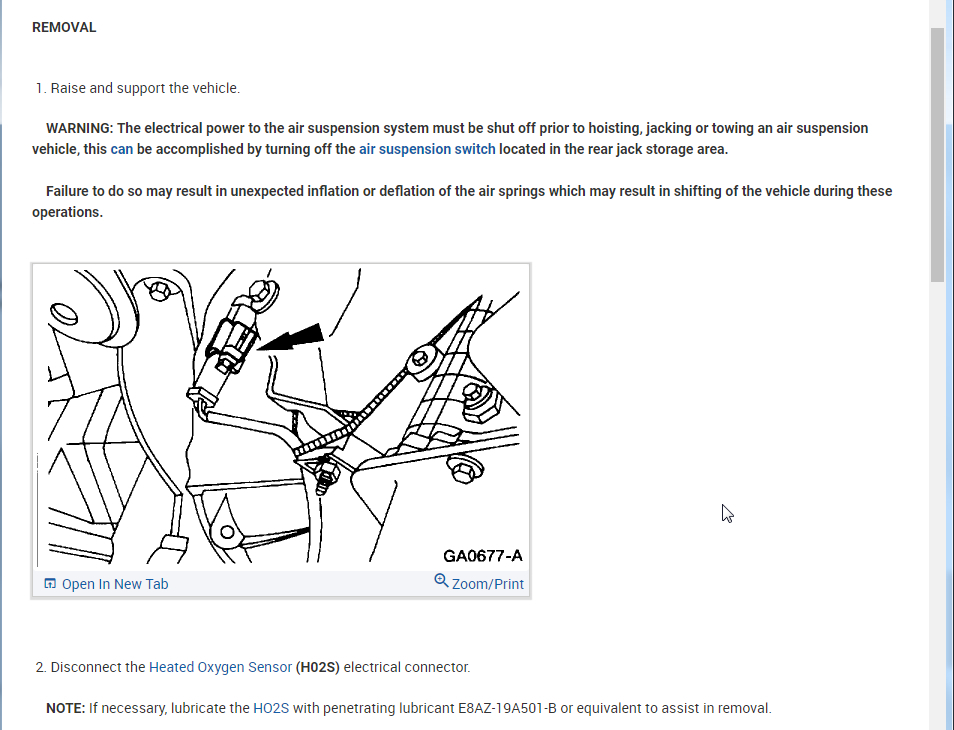 REMOVAL

1. Raise and support the vehicle.

WARNING: The electrical power to the air suspension system must be shut off prior to hoisting, jacking or towing an air suspension vehicle, this can be accomplished by turning off the air suspension switch located in the rear jack storage area.

Failure to do so may result in unexpected inflation or deflation of the air springs which may result in shifting of the vehicle during these operations.

GA0677-A

Open In New Tab

Zoom/Print

2. Disconnect the Heated Oxygen Sensor (H02S) electrical connector.

NOTE: If necessary, lubricate the HO2S with penetrating lubricant E8AZ-19A501-B or equivalent to assist in removal.