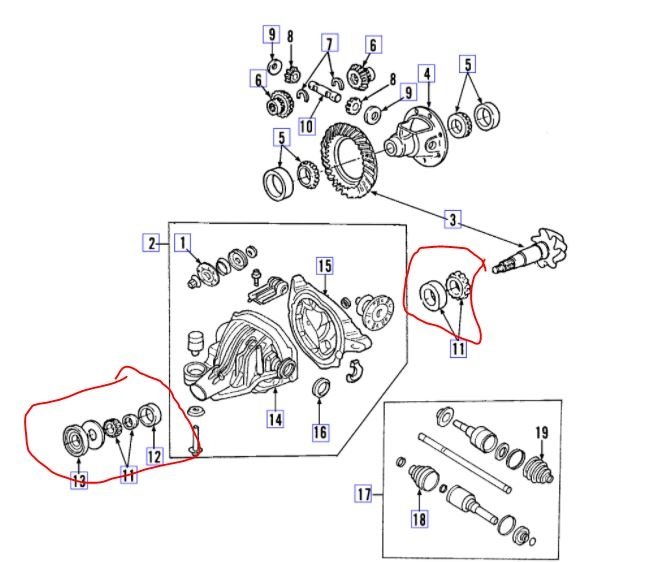 9
8
7
6
6
8
9
4
5
10
5
3
2
1
15
11
14
16
13
11
12
19
17
18