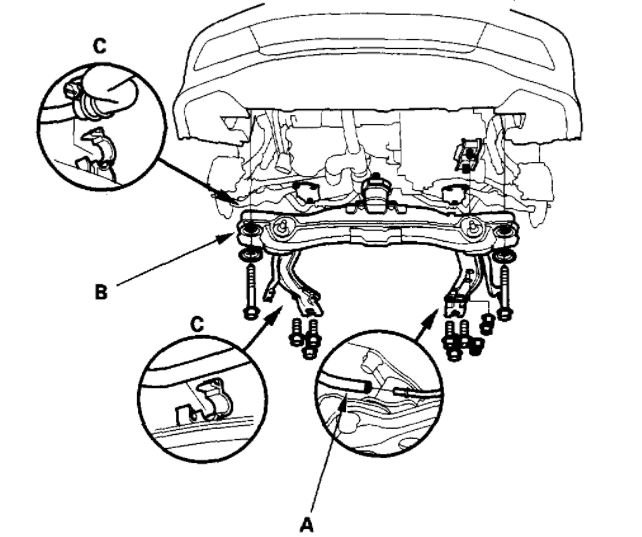 C

B

C

A