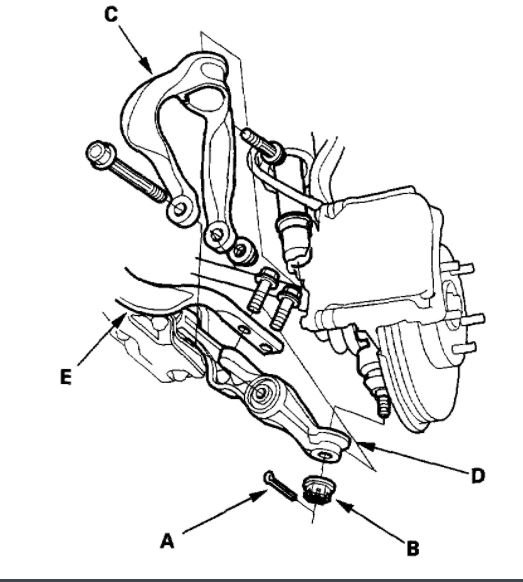 C
E
D
A
B