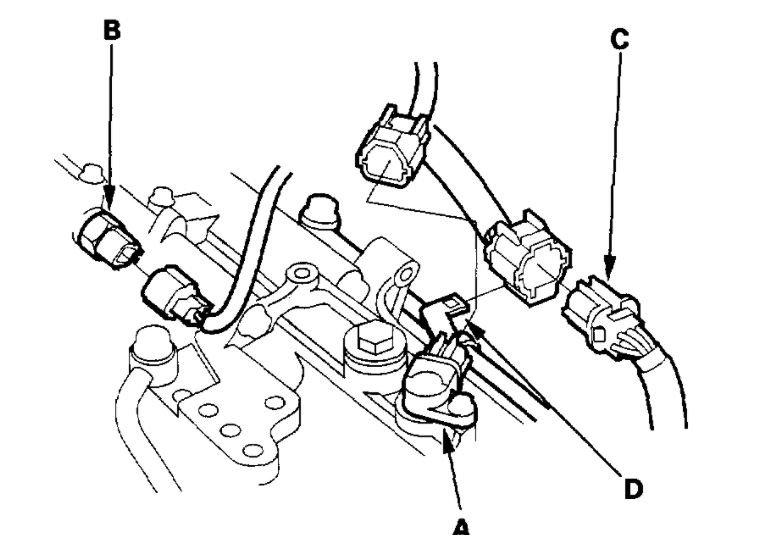 B
C
D
A