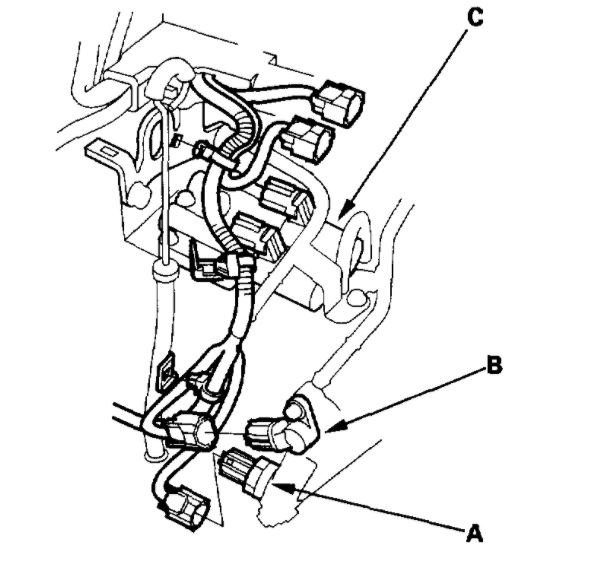 C

B

A