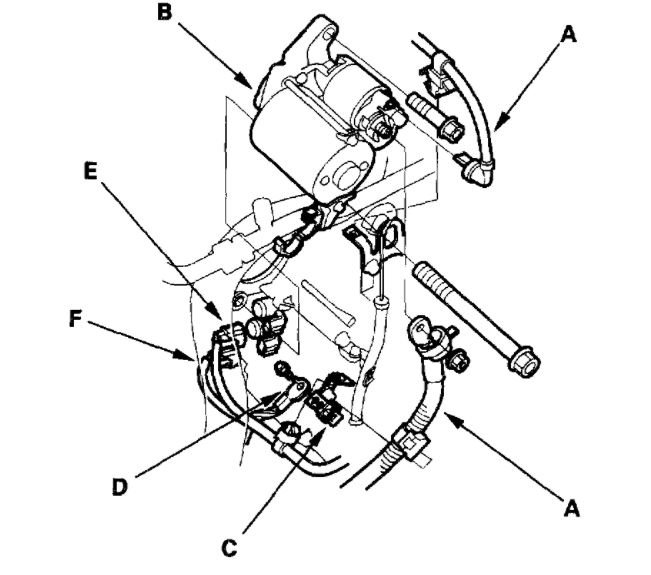 B
A
E
F
D
C
A