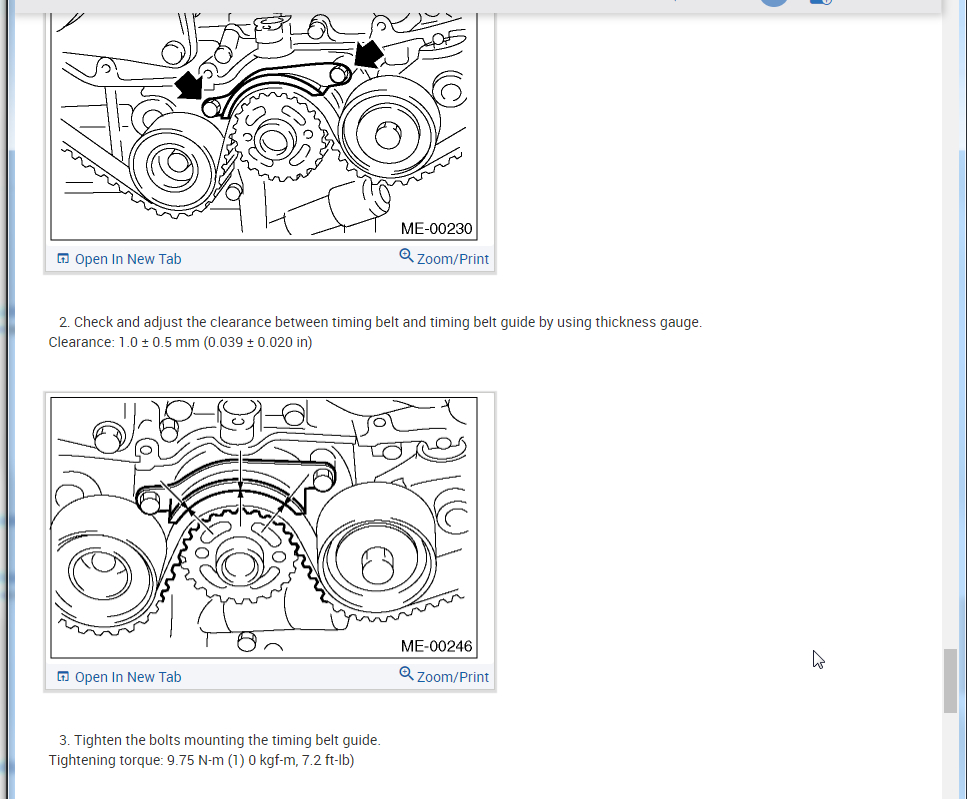 ME-00230

Open In New Tab
Zoom/Print

2. Check and adjust the clearance between timing belt and timing belt guide by using thickness gauge.
Clearance: 1.0 ± 0.5 mm (0.039 ± 0.020 in)

ME-00246

Open In New Tab
Zoom/Print

3. Tighten the bolts mounting the timing belt guide.
Tightening torque: 9.75 N-m (1) 0 kgf-m, 7.2 ft-lb)