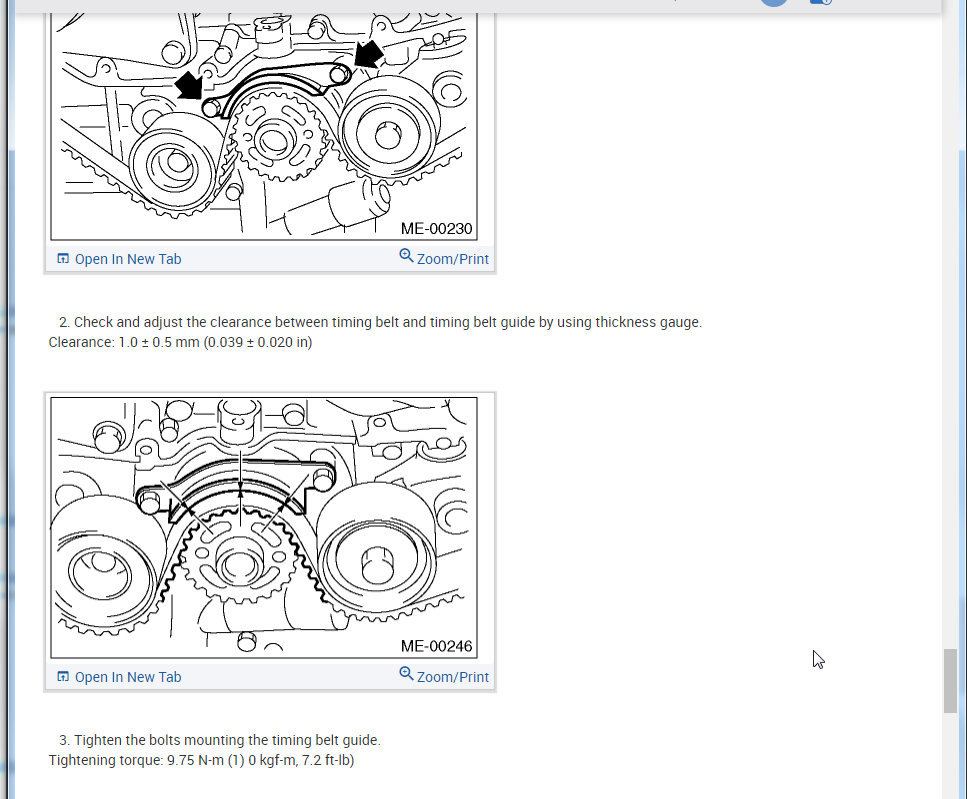 ME-00230

Open In New Tab

Zoom/Print

2. Check and adjust the clearance between timing belt and timing belt guide by using thickness gauge.
Clearance: 1.0 ± 0.5 mm (0.039 ± 0.020 in)

ME-00246

Open In New Tab

Zoom/Print

3. Tighten the bolts mounting the timing belt guide.
Tightening torque: 9.75 N-m (1) 0 kgf-m, 7.2 ft-lb)