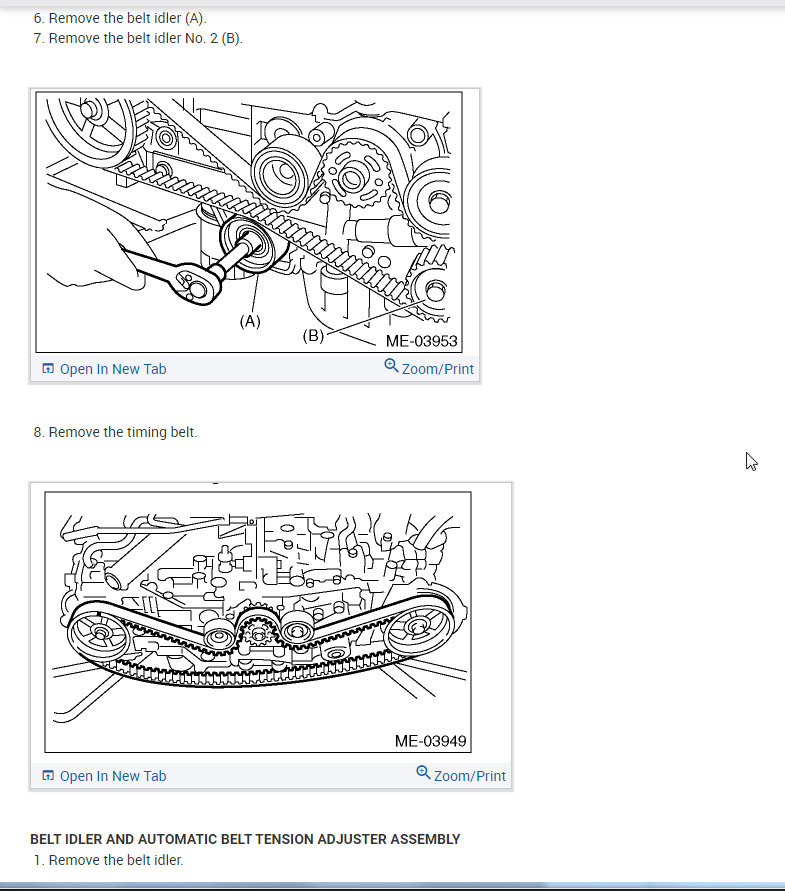 6. Remove the belt idler (A).
7. Remove the belt idler No. 2 (B).

(A)
(B)
ME-03953

Open In New Tab
Zoom/Print

8. Remove the timing belt.

ME-03949

Open In New Tab
Zoom/Print

BELT IDLER AND AUTOMATIC BELT TENSION ADJUSTER ASSEMBLY
1. Remove the belt idler.