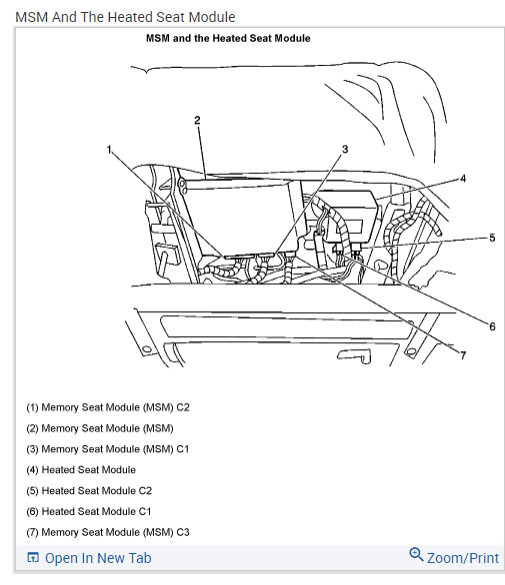 MSM And The Heated Seat Module

MSM and the Heated Seat Module

2
1
3
4
5
6
7

(1) Memory Seat Module (MSM) C2

(2) Memory Seat Module (MSM)

(3) Memory Seat Module (MSM) C1

(4) Heated Seat Module

(5) Heated Seat Module C2

(6) Heated Seat Module C1

(7) Memory Seat Module (MSM) C3

Open In New Tab

Zoom/Print