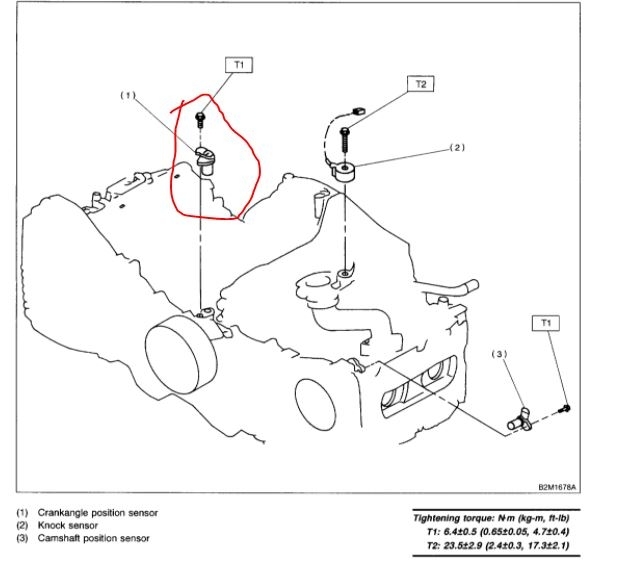 T1

(1)

T2

(2)

T1

(3)

B2M1678A

(1) Crankangle position sensor
(2) Knock sensor
(3) Camshaft position sensor

Tightening torque: N·m (kg-m, ft-lb)
T1: 6.4±0.5 (0.65±0.05, 4.7±0.4)
T2: 23.5±2.9 (2.4±0.3, 17.3±2.1)