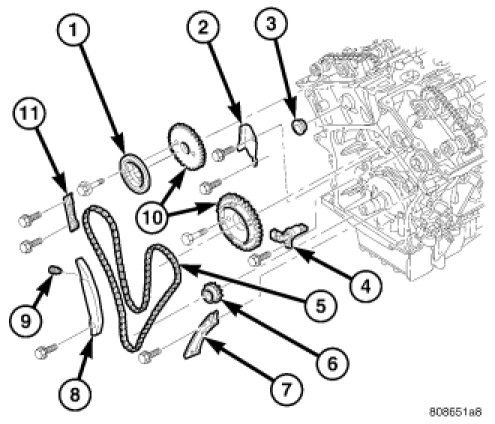 1
2
3
11
10
4
5
9
6
7
8
808651a8