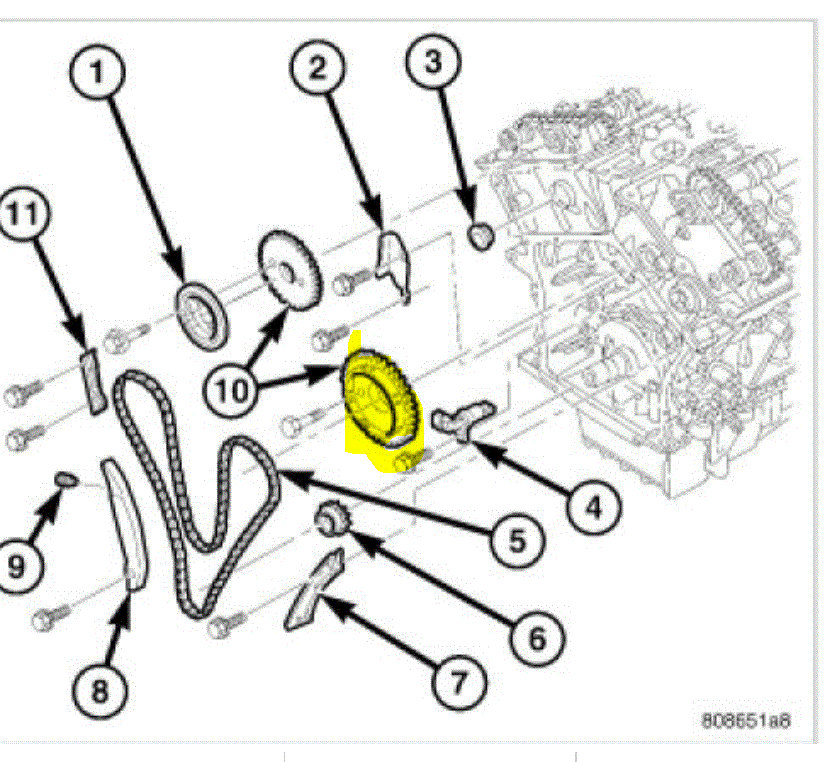 1
2
3
11
10
4
5
9
6
8
7
808651a8