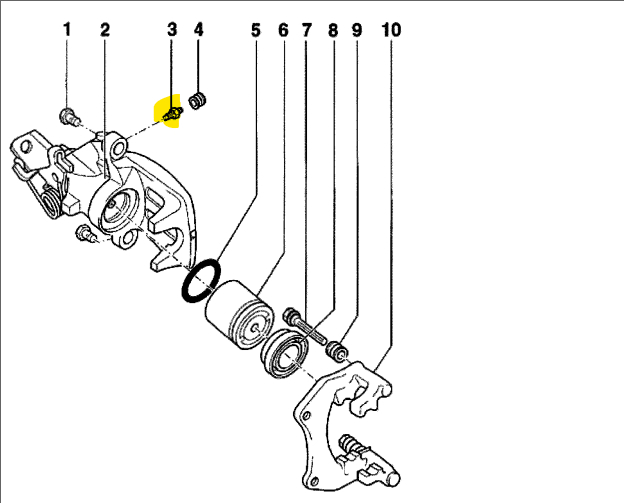 1 2 3 4 5 6 7 8 9 10