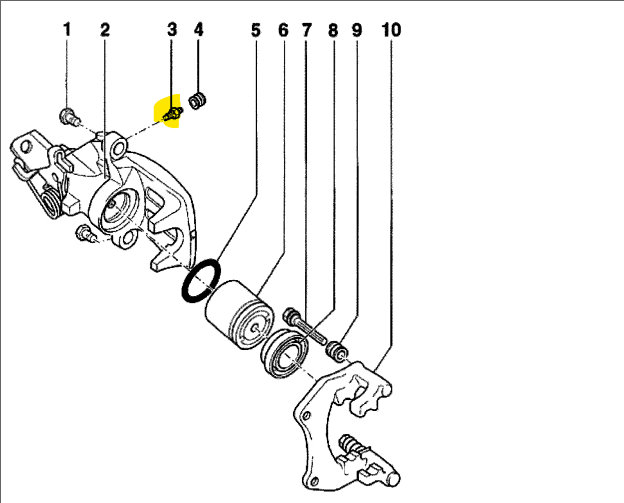 1 2 3 4 5 6 7 8 9 10