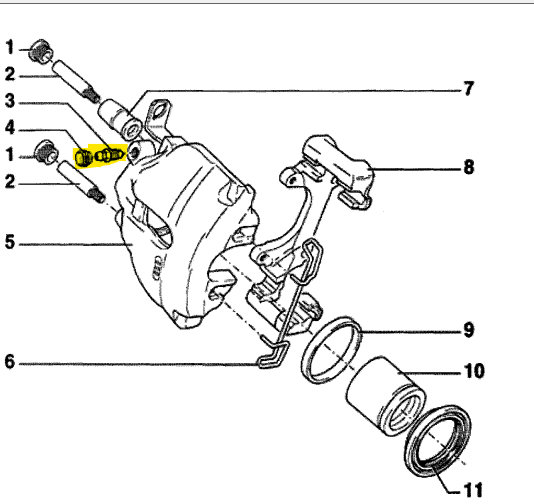 1
2
3
4
1
2
5
6
7
8
9
10
11