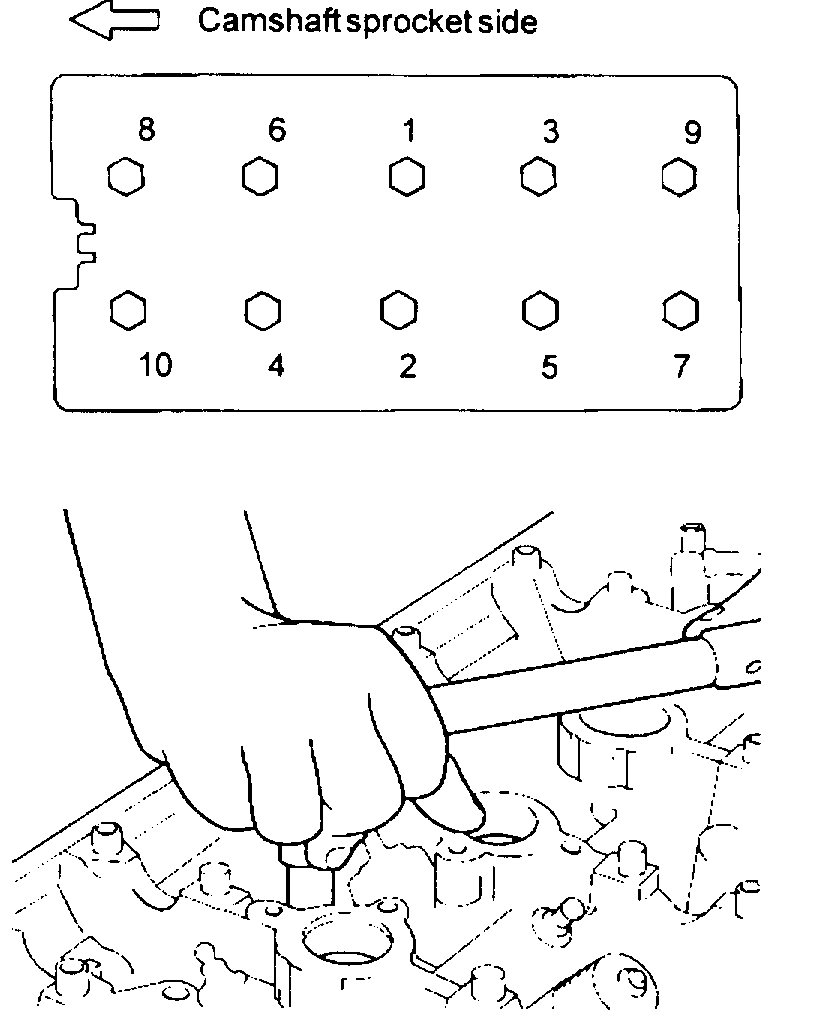 Camshaft sprocket side

8 6 1 3 9

10 4 2 5 7