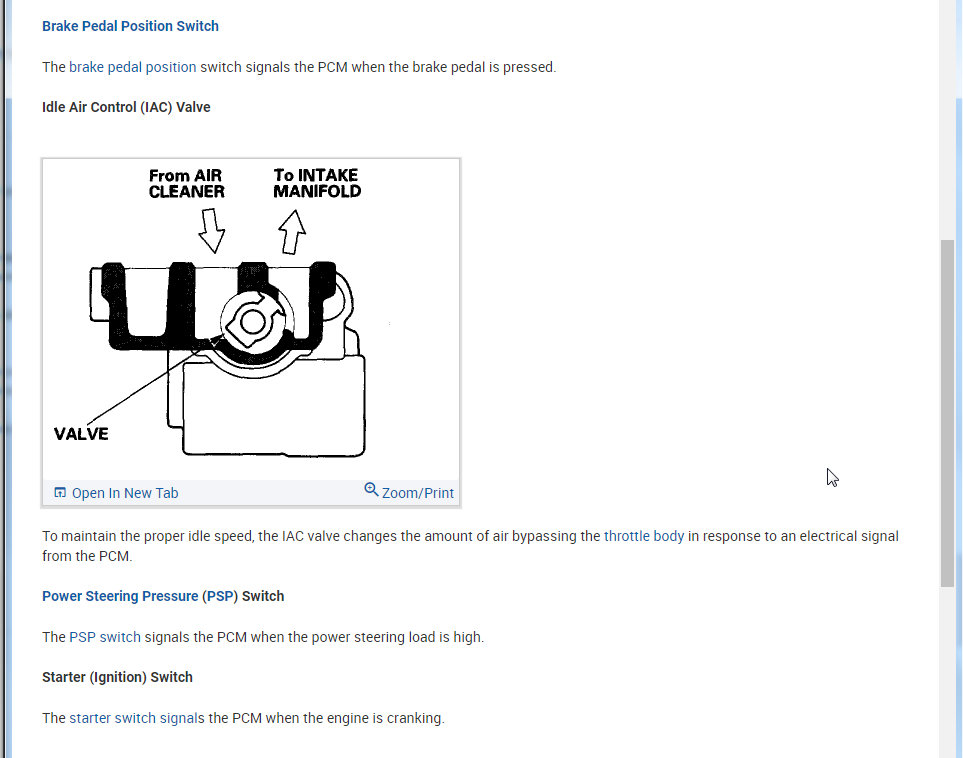 Brake Pedal Position Switch

The brake pedal position switch signals the PCM when the brake pedal is pressed.

Idle Air Control (IAC) Valve

From AIR CLEANER

To INTAKE MANIFOLD

VALVE

Open In New Tab

Zoom/Print

To maintain the proper idle speed, the IAC valve changes the amount of air bypassing the throttle body in response to an electrical signal from the PCM.

Power Steering Pressure (PSP) Switch

The PSP switch signals the PCM when the power steering load is high.

Starter (Ignition) Switch

The starter switch signals the PCM when the engine is cranking.