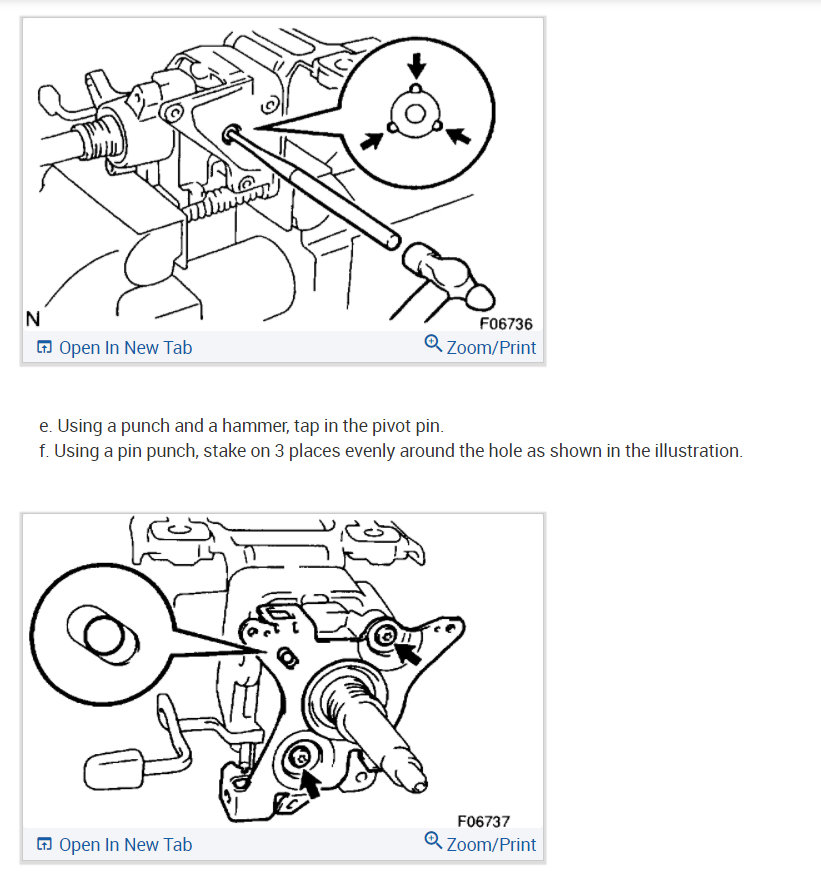 N

F06736

Open In New Tab

Zoom/Print

e. Using a punch and a hammer, tap in the pivot pin.
f. Using a pin punch, stake on 3 places evenly around the hole as shown in the illustration.

F06737

Open In New Tab

Zoom/Print