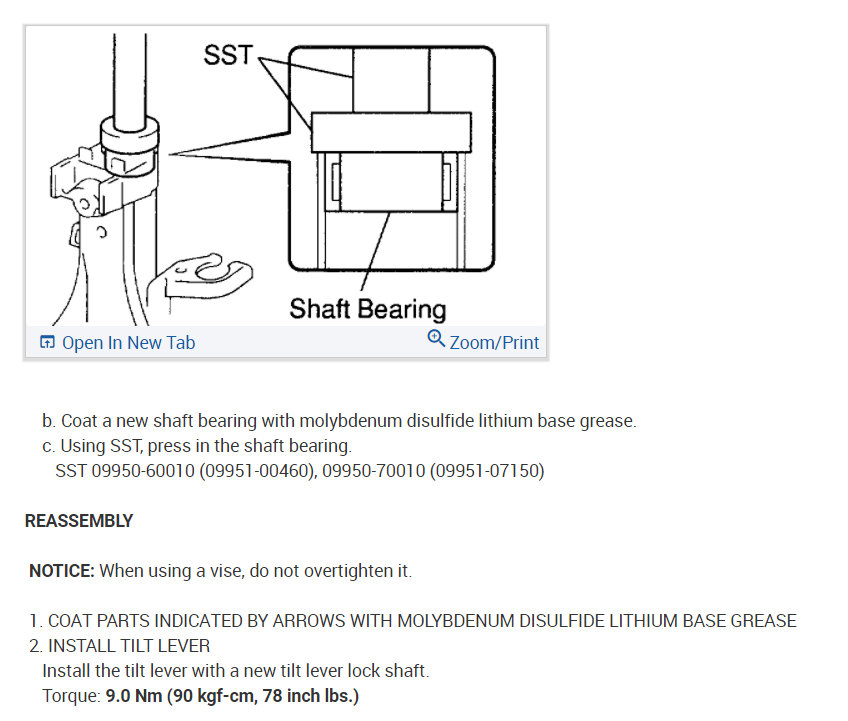 SST

Shaft Bearing

Open In New Tab

Zoom/Print

b. Coat a new shaft bearing with molybdenum disulfide lithium base grease.
c. Using SST, press in the shaft bearing.
SST 09950-60010 (09951-00460), 09950-70010 (09951-07150)

REASSEMBLY

NOTICE: When using a vise, do not overtighten it.

1. COAT PARTS INDICATED BY ARROWS WITH MOLYBDENUM DISULFIDE LITHIUM BASE GREASE
2. INSTALL TILT LEVER
Install the tilt lever with a new tilt lever lock shaft.
Torque: 9.0 Nm (90 kgf-cm, 78 inch lbs.)