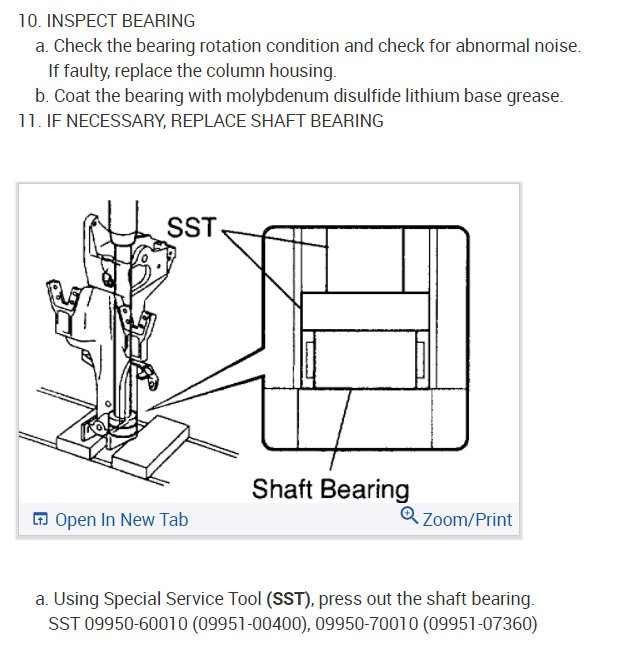 10. INSPECT BEARING

a. Check the bearing rotation condition and check for abnormal noise. If faulty, replace the column housing.

b. Coat the bearing with molybdenum disulfide lithium base grease.

11. IF NECESSARY, REPLACE SHAFT BEARING

SST

Shaft Bearing

Open In New Tab

Zoom/Print

a. Using Special Service Tool (SST), press out the shaft bearing.
SST 09950-60010 (09951-00400), 09950-70010 (09951-07360)