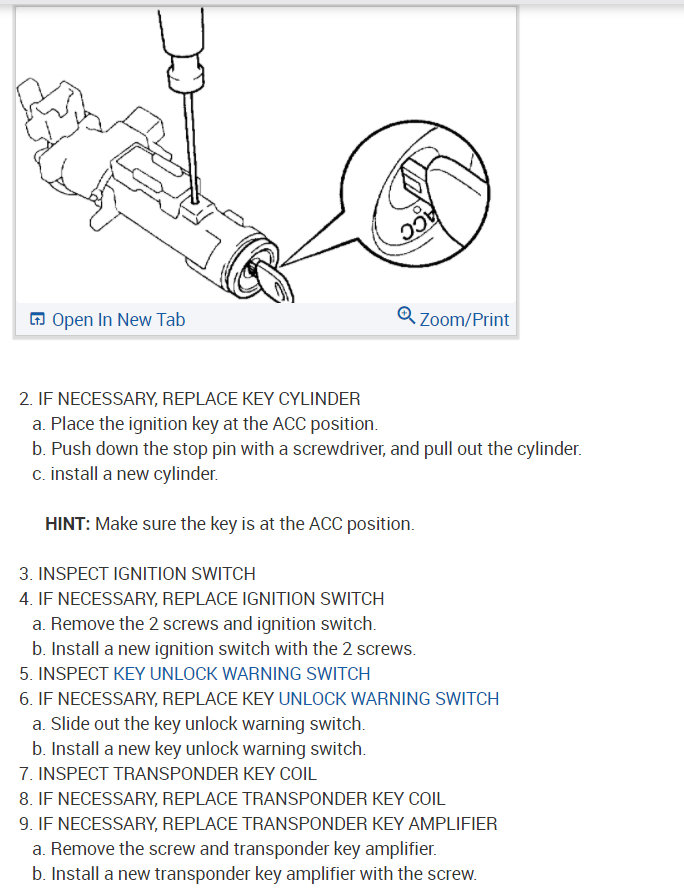 ACC

Open In New Tab

Zoom/Print

2. IF NECESSARY, REPLACE KEY CYLINDER
a. Place the ignition key at the ACC position.
b. Push down the stop pin with a screwdriver, and pull out the cylinder.
c. install a new cylinder.

HINT: Make sure the key is at the ACC position.

3. INSPECT IGNITION SWITCH
4. IF NECESSARY, REPLACE IGNITION SWITCH
a. Remove the 2 screws and ignition switch.
b. Install a new ignition switch with the 2 screws.
5. INSPECT KEY UNLOCK WARNING SWITCH
6. IF NECESSARY, REPLACE KEY UNLOCK WARNING SWITCH
a. Slide out the key unlock warning switch.
b. Install a new key unlock warning switch.
7. INSPECT TRANSPONDER KEY COIL
8. IF NECESSARY, REPLACE TRANSPONDER KEY COIL
9. IF NECESSARY, REPLACE TRANSPONDER KEY AMPLIFIER
a. Remove the screw and transponder key amplifier.
b. Install a new transponder key amplifier with the screw.