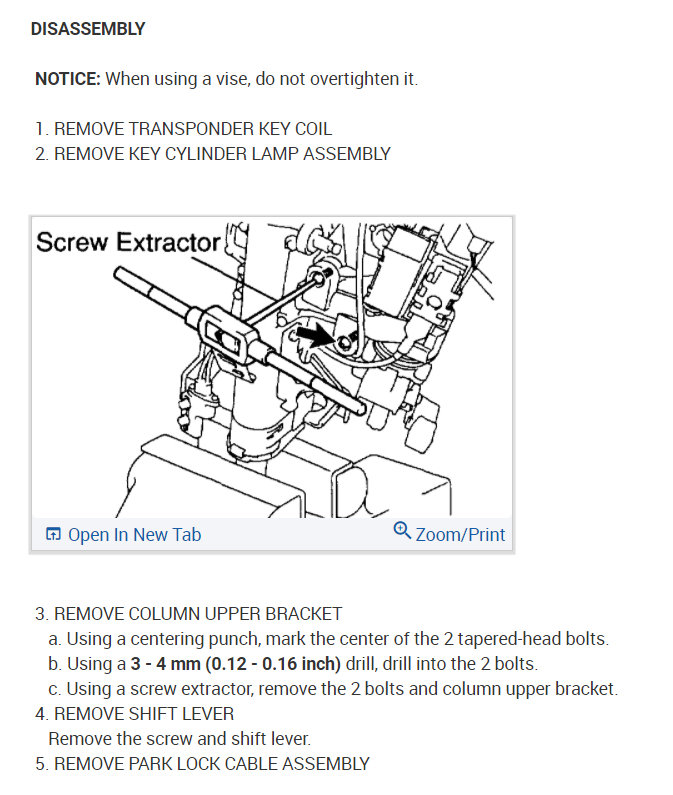 DISASSEMBLY

NOTICE: When using a vise, do not overtighten it.

1. REMOVE TRANSPONDER KEY COIL
2. REMOVE KEY CYLINDER LAMP ASSEMBLY

Screw Extractor

Open In New Tab
Zoom/Print

3. REMOVE COLUMN UPPER BRACKET
a. Using a centering punch, mark the center of the 2 tapered-head bolts.
b. Using a 3 - 4 mm (0.12 - 0.16 inch) drill, drill into the 2 bolts.
c. Using a screw extractor, remove the 2 bolts and column upper bracket.
4. REMOVE SHIFT LEVER
Remove the screw and shift lever.
5. REMOVE PARK LOCK CABLE ASSEMBLY