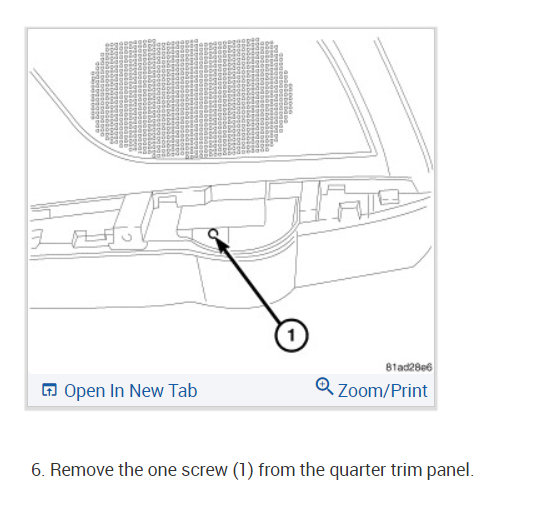 1

81ad28e6

Open In New Tab

Zoom/Print

6. Remove the one screw (1) from the quarter trim panel.