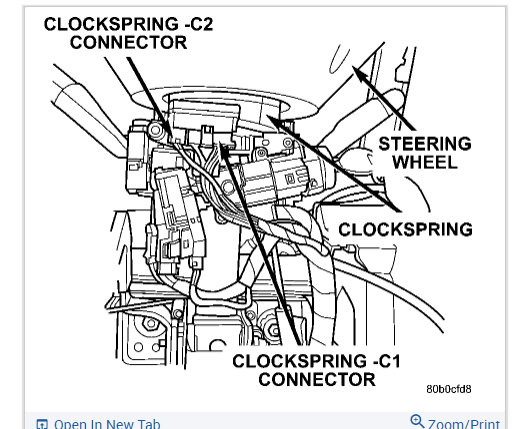 CLOCKSPRING -C2 CONNECTOR

STEERING WHEEL

CLOCKSPRING

CLOCKSPRING -C1 CONNECTOR

80b0cfd8

Open In New Tab

Zoom/Print