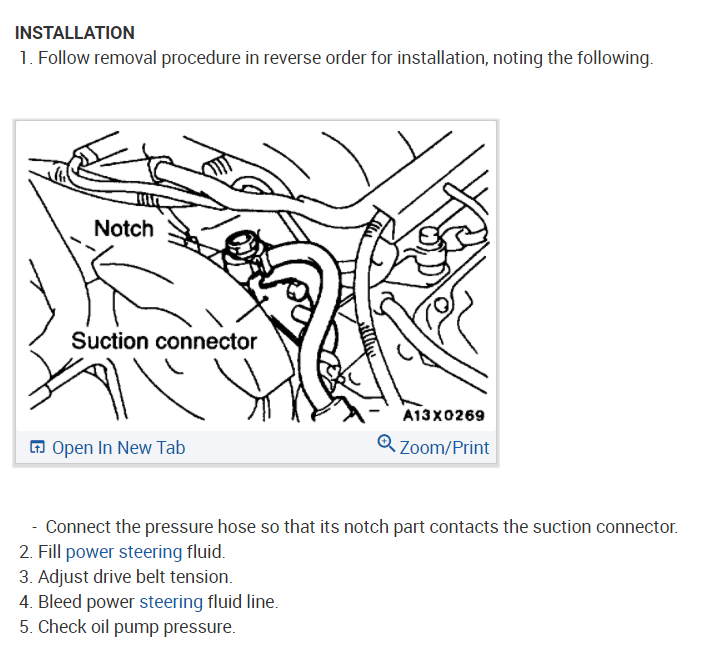 INSTALLATION
1. Follow removal procedure in reverse order for installation, noting the following.

Notch
Suction connector
A13X0269

Open In New Tab
Zoom/Print

- Connect the pressure hose so that its notch part contacts the suction connector.
2. Fill power steering fluid.
3. Adjust drive belt tension.
4. Bleed power steering fluid line.
5. Check oil pump pressure.