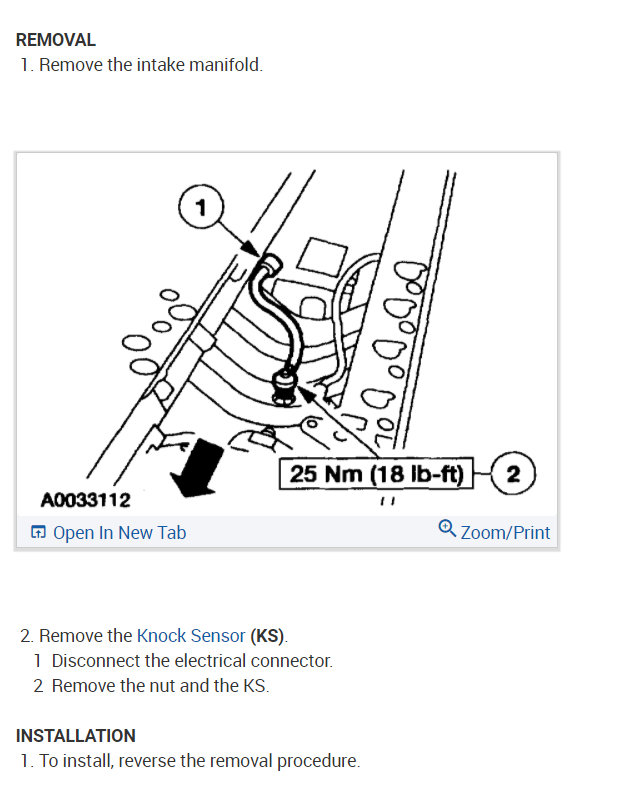 REMOVAL
1. Remove the intake manifold.

1

25 Nm (18 lb-ft)

2

A0033112

Open In New Tab

Zoom/Print

2. Remove the Knock Sensor (KS).
1 Disconnect the electrical connector.
2 Remove the nut and the KS.

INSTALLATION
1. To install, reverse the removal procedure.