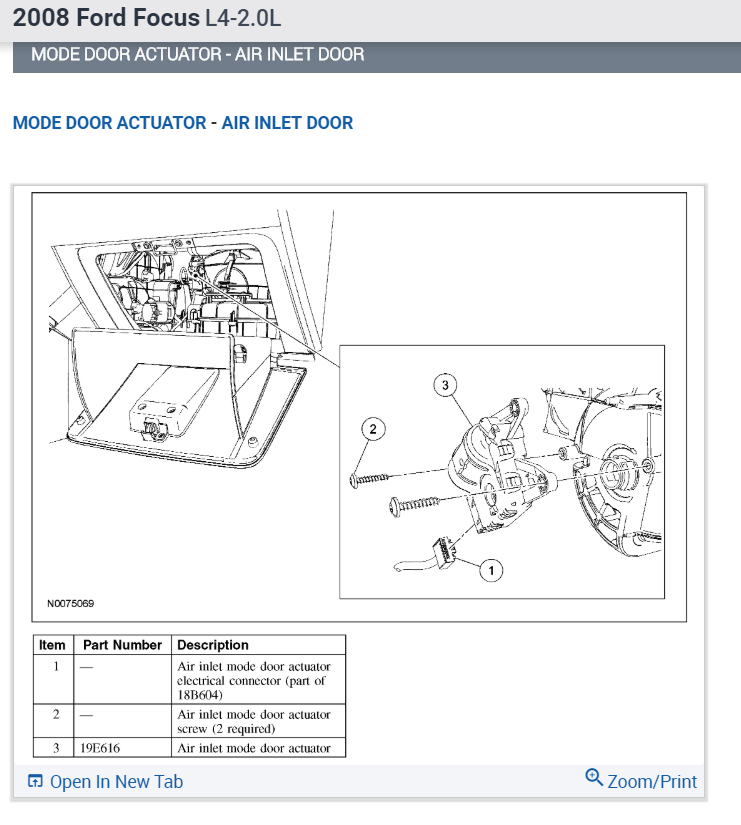 2008 Ford Focus L4-2.0L

MODE DOOR ACTUATOR - AIR INLET DOOR

MODE DOOR ACTUATOR - AIR INLET DOOR

3

2

1

N0075069

| Item | Part Number | Description |
|---|---|---|
| 1 | — | Air inlet mode door actuator electrical connector (part of 18B604) |
| 2 | — | Air inlet mode door actuator screw (2 required) |
| 3 | 19E616 | Air inlet mode door actuator |

Open In New Tab

Zoom/Print