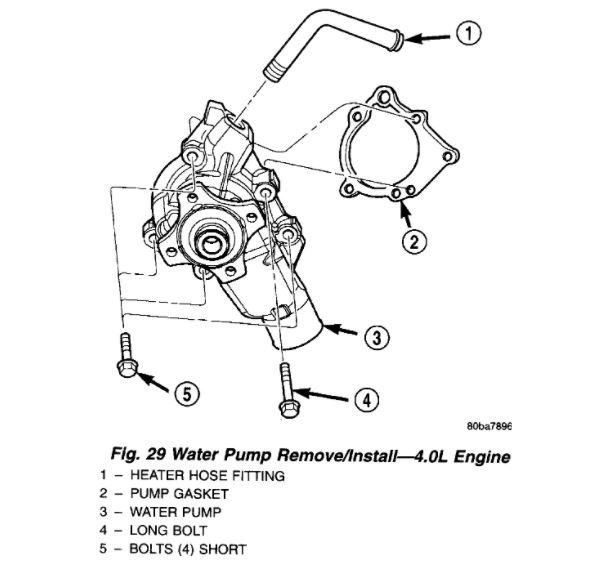 1

2

3

5

4

80ba7896

Fig. 29 Water Pump Remove/Install—4.0L Engine
1 – HEATER HOSE FITTING
2 – PUMP GASKET
3 – WATER PUMP
4 – LONG BOLT
5 – BOLTS (4) SHORT