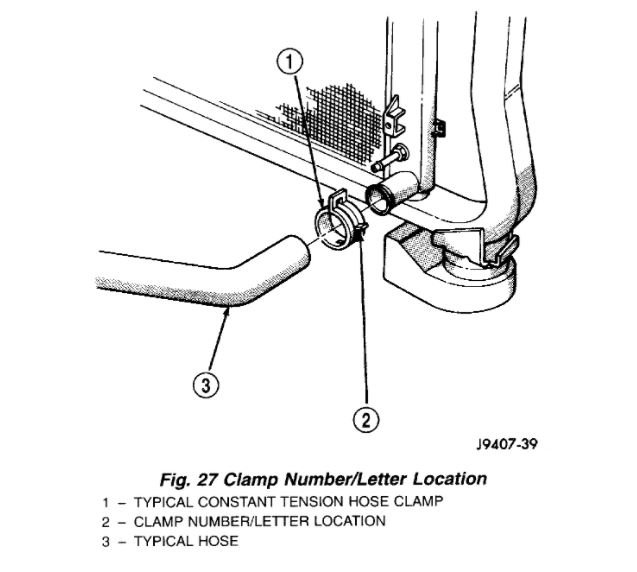 1

3

2

J9407-39

Fig. 27 Clamp Number/Letter Location

1 – TYPICAL CONSTANT TENSION HOSE CLAMP
2 – CLAMP NUMBER/LETTER LOCATION
3 – TYPICAL HOSE