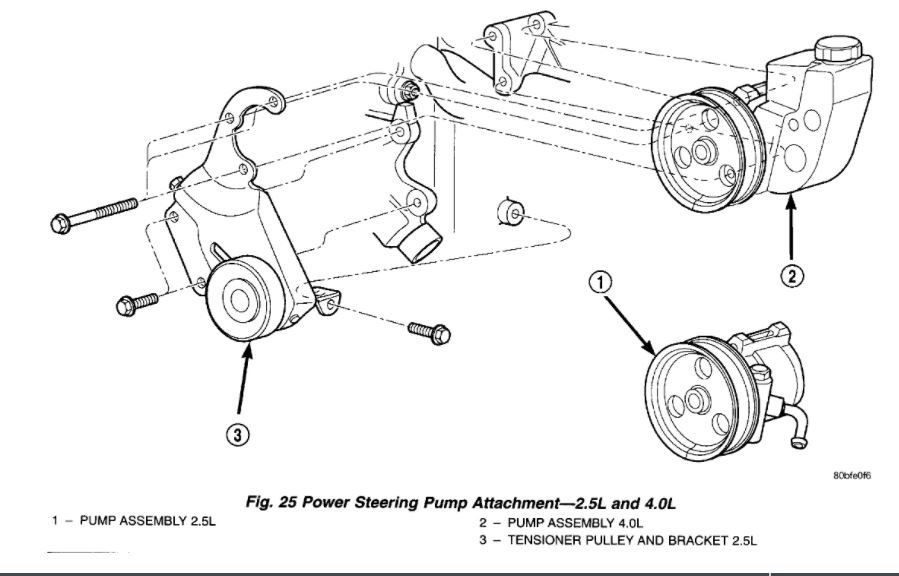 2

1

3

80bfe0f6

Fig. 25 Power Steering Pump Attachment—2.5L and 4.0L

1 – PUMP ASSEMBLY 2.5L

2 – PUMP ASSEMBLY 4.0L

3 – TENSIONER PULLEY AND BRACKET 2.5L