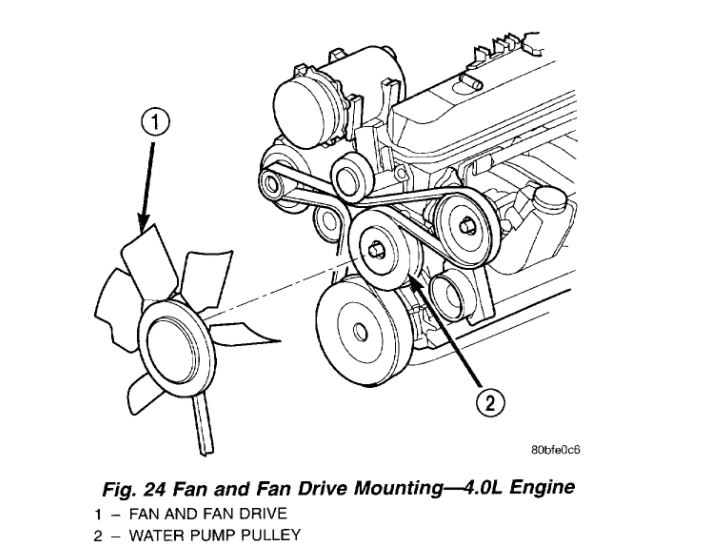 1

2

80bfe0c6

Fig. 24 Fan and Fan Drive Mounting—4.0L Engine
1 – FAN AND FAN DRIVE
2 – WATER PUMP PULLEY