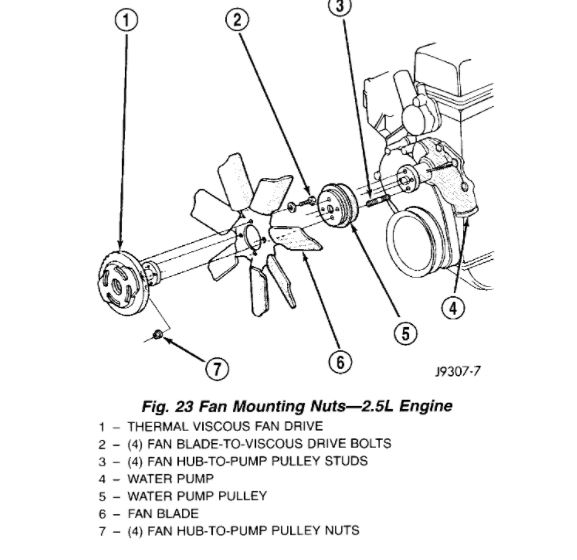 1
2
3
4
5
6
7
J9307-7

Fig. 23 Fan Mounting Nuts—2.5L Engine
1 – THERMAL VISCOUS FAN DRIVE
2 – (4) FAN BLADE-TO-VISCOUS DRIVE BOLTS
3 – (4) FAN HUB-TO-PUMP PULLEY STUDS
4 – WATER PUMP
5 – WATER PUMP PULLEY
6 – FAN BLADE
7 – (4) FAN HUB-TO-PUMP PULLEY NUTS