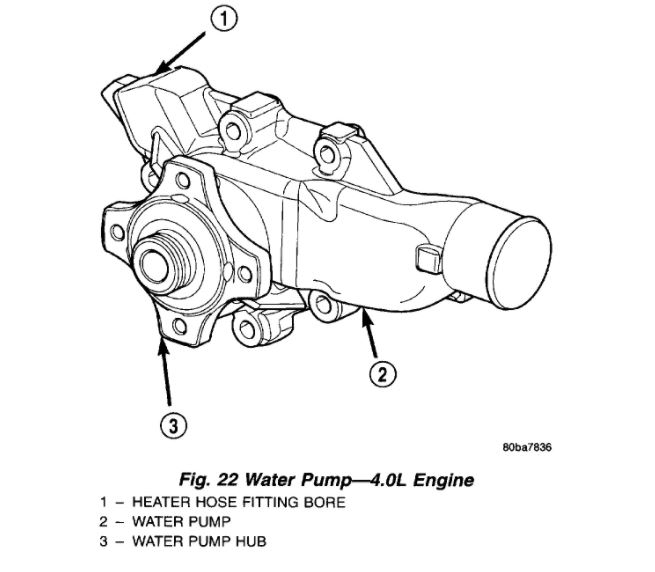 1

2

3

80ba7836

Fig. 22 Water Pump—4.0L Engine

1 – HEATER HOSE FITTING BORE
2 – WATER PUMP
3 – WATER PUMP HUB