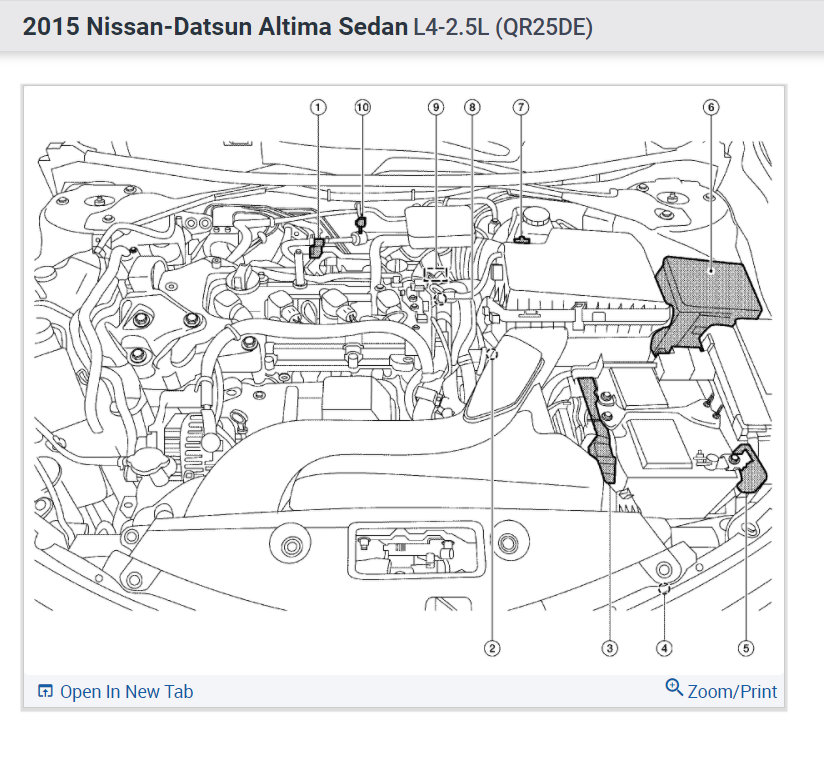 2015 Nissan-Datsun Altima Sedan L4-2.5L (QR25DE)

1 10 9 8 7 6

2 3 4 5

Open In New Tab

Zoom/Print