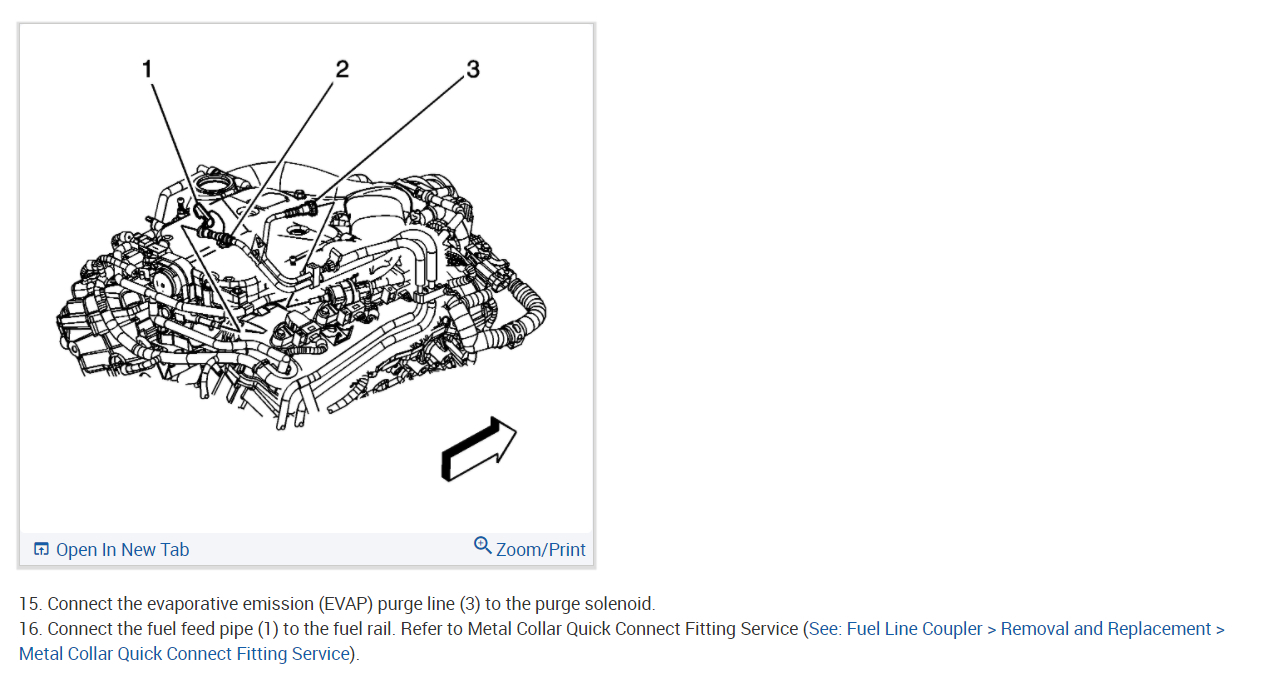 1
2
3

Open In New Tab
Zoom/Print

15. Connect the evaporative emission (EVAP) purge line (3) to the purge solenoid.
16. Connect the fuel feed pipe (1) to the fuel rail. Refer to Metal Collar Quick Connect Fitting Service (See: Fuel Line Coupler > Removal and Replacement > Metal Collar Quick Connect Fitting Service).