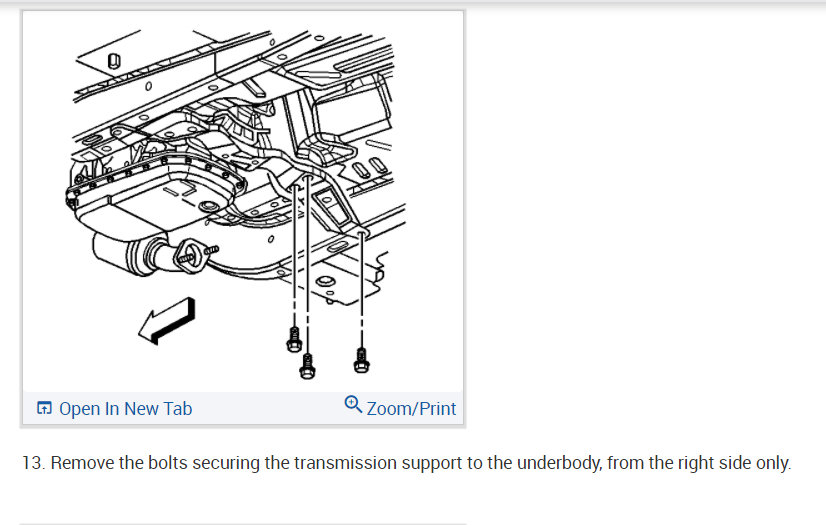 Open In New Tab
Zoom/Print

13. Remove the bolts securing the transmission support to the underbody, from the right side only.