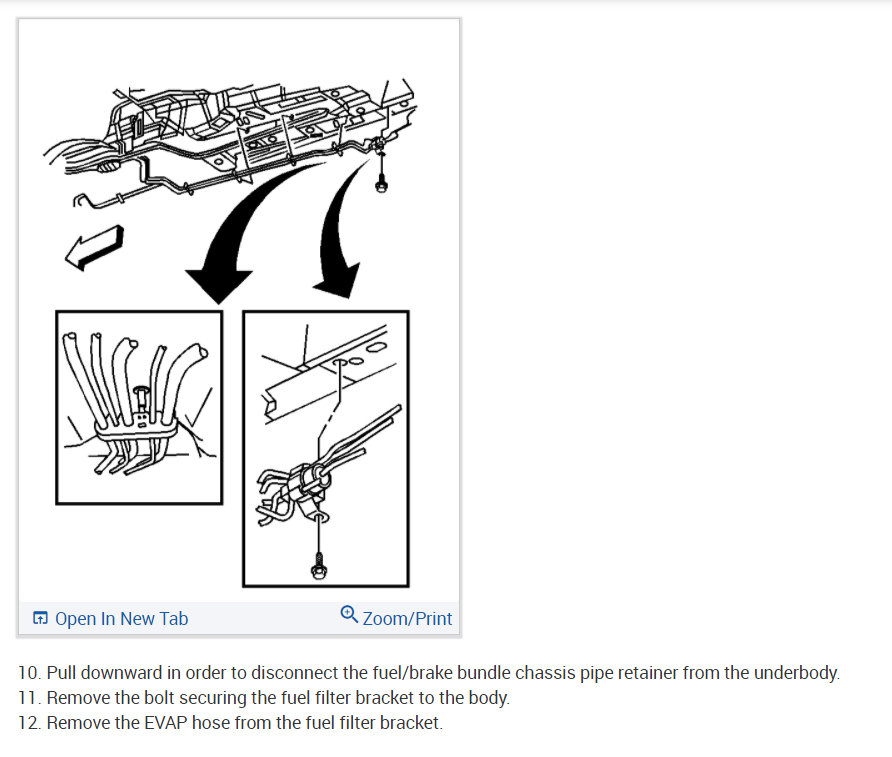 Open In New Tab

Zoom/Print

10. Pull downward in order to disconnect the fuel/brake bundle chassis pipe retainer from the underbody.
11. Remove the bolt securing the fuel filter bracket to the body.
12. Remove the EVAP hose from the fuel filter bracket.