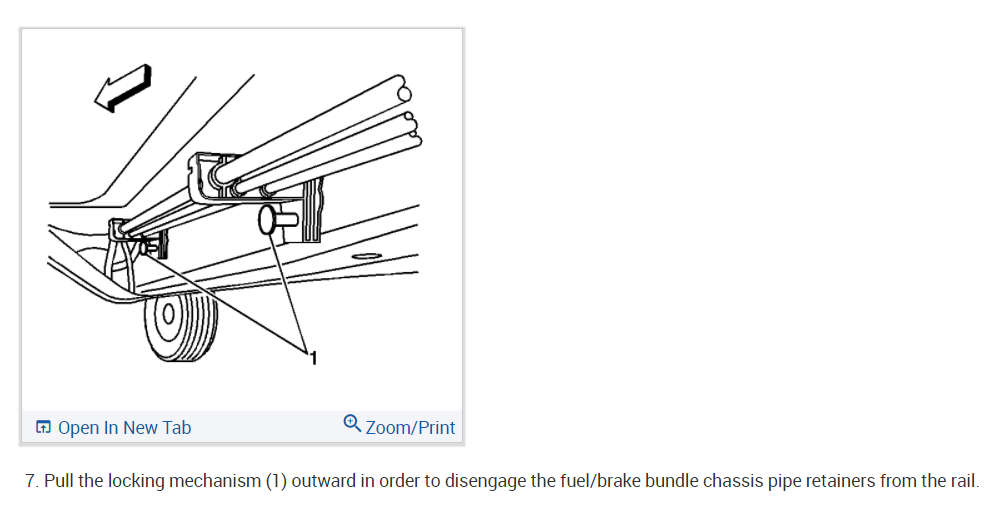 1

Open In New Tab

Zoom/Print

7. Pull the locking mechanism (1) outward in order to disengage the fuel/brake bundle chassis pipe retainers from the rail.