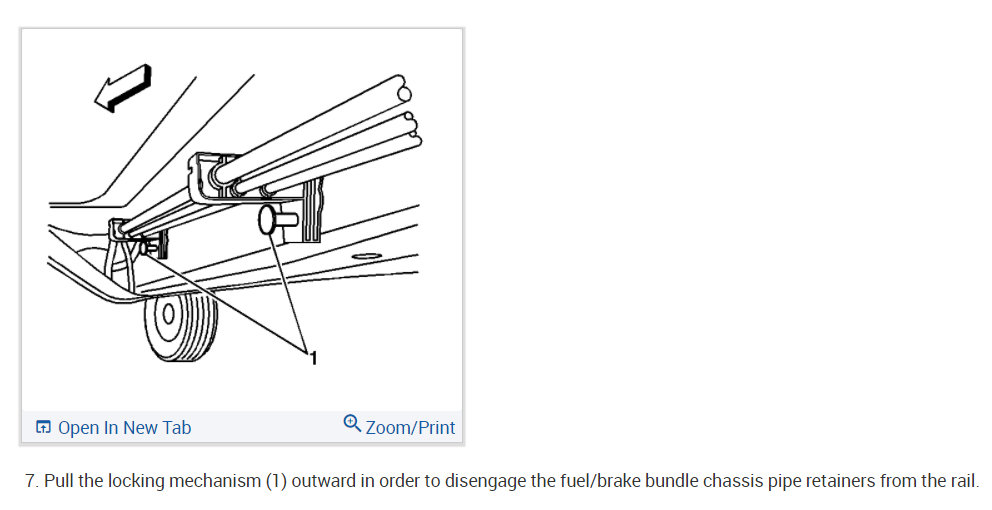 1

Open In New Tab

Zoom/Print

7. Pull the locking mechanism (1) outward in order to disengage the fuel/brake bundle chassis pipe retainers from the rail.