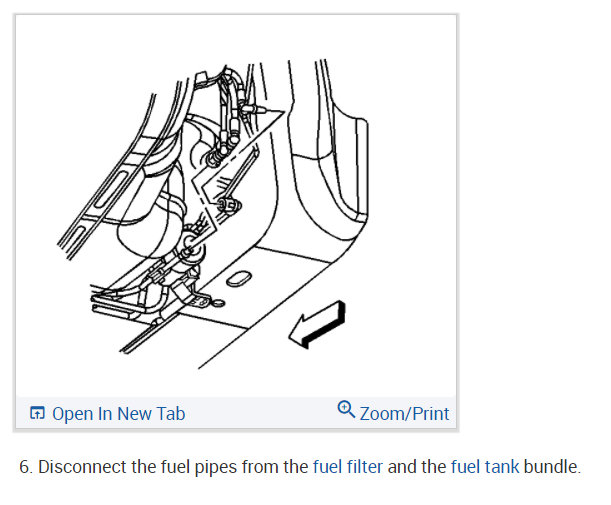 Open In New Tab

Zoom/Print

6. Disconnect the fuel pipes from the fuel filter and the fuel tank bundle.