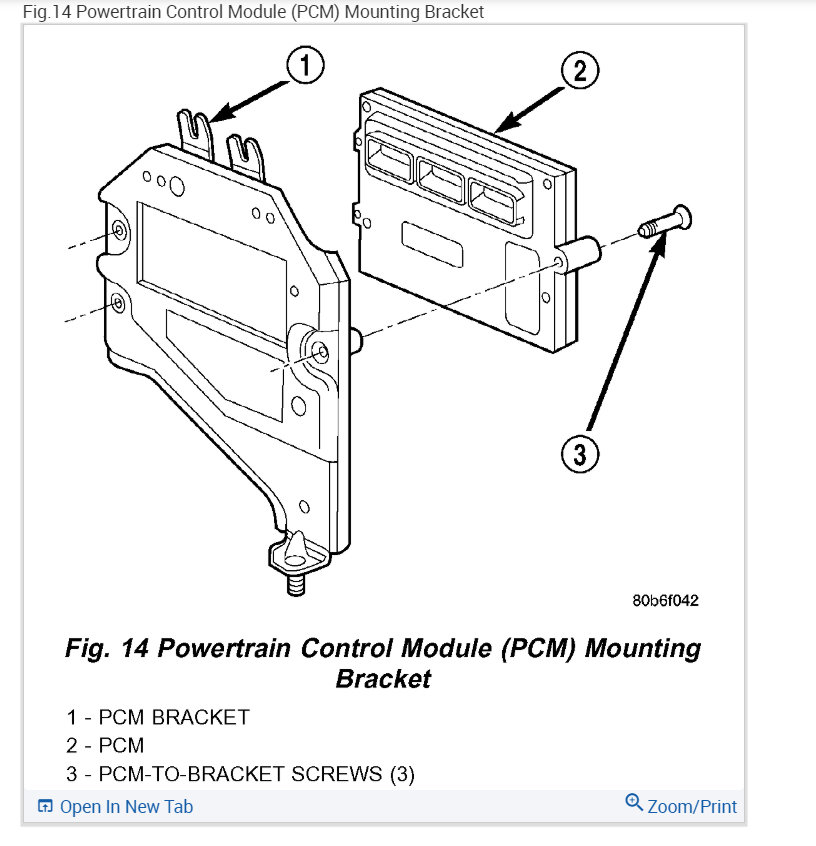 Fig.14 Powertrain Control Module (PCM) Mounting Bracket

1
2
3

80b6f042

Fig. 14 Powertrain Control Module (PCM) Mounting Bracket

1 - PCM BRACKET
2 - PCM
3 - PCM-TO-BRACKET SCREWS (3)

Open In New Tab
Zoom/Print